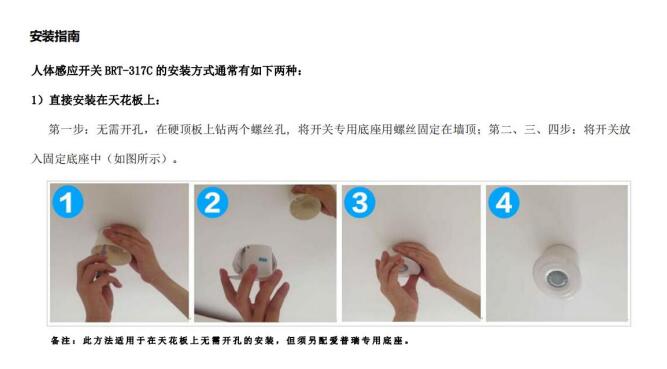 安装指南

人体感应开关 BRT-317C 的安装方式通常有如下两种：

1）直接安装在天花板上：

第一步：无需开孔，在硬顶板上钻两个螺丝孔，将开关专用底座用螺丝固定在墙顶；第二、三、四步：将开关放入固定底座中（如图所示）。

1

2

3

4

备注：此方法适用于在天花板上无需开孔的安装，但须另配爱普瑞专用底座。